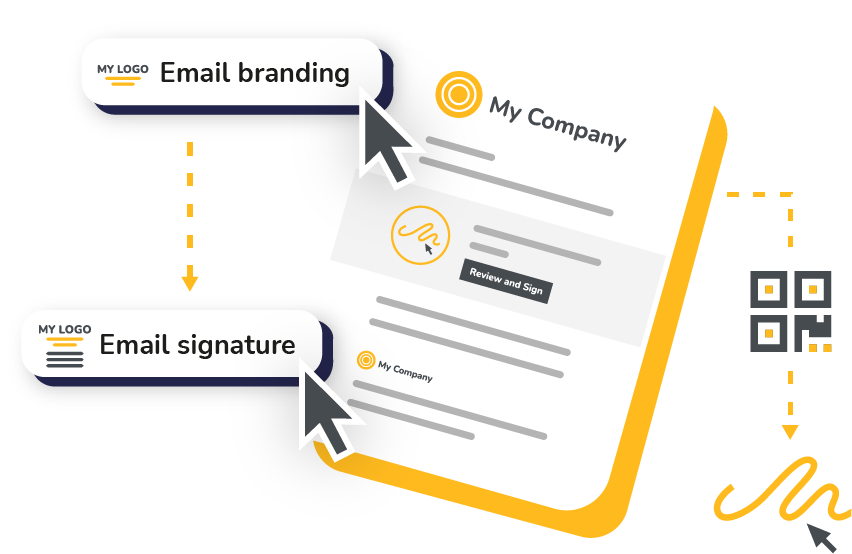 MY LOGO Email branding

My Company

Review and Sign

MY LOGO Email signature

My Company